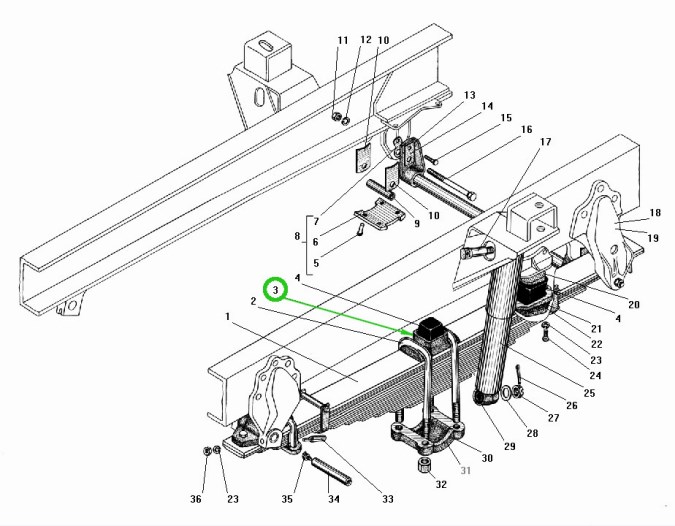 11 12 10
13
14
15
16
17
18
19
7
8
6
5
9
10
4
3
2
1
20
4
21
22
23
24
25
26
27
28
29
30
31
32
33
34
35
23
36